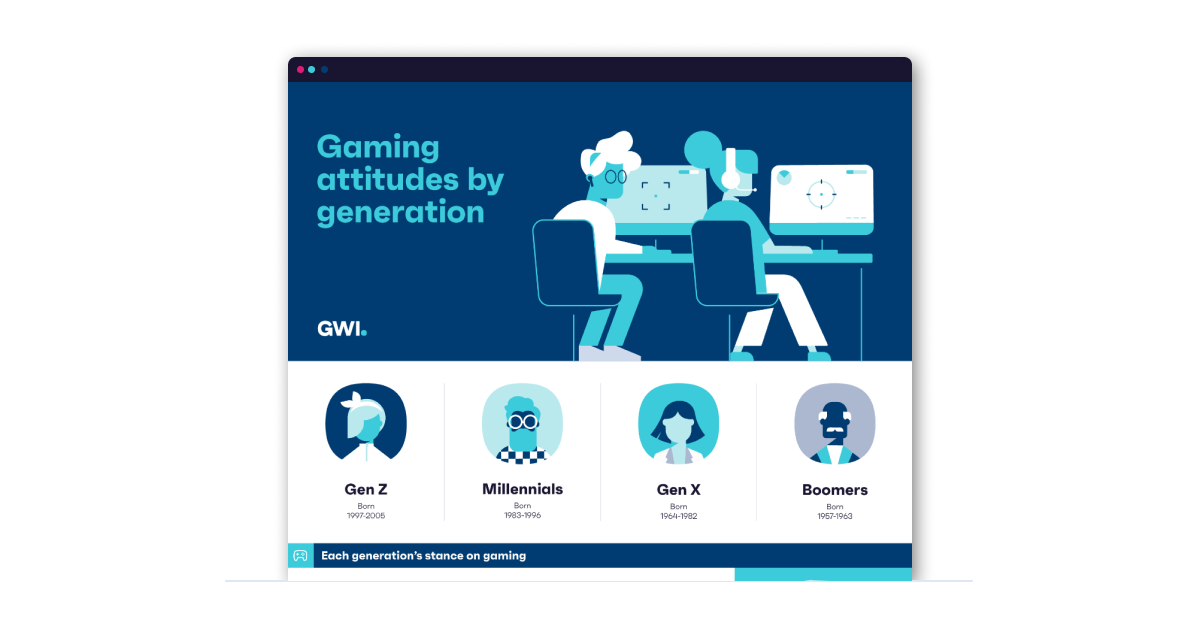 Gaming attitudes by generation

GWI.

Gen Z
Born
1997-2006

Millennials
Born
1983-1996

Gen X
Born
1964-1982

Boomers
Born
1957-1963

Each generation's stance on gaming